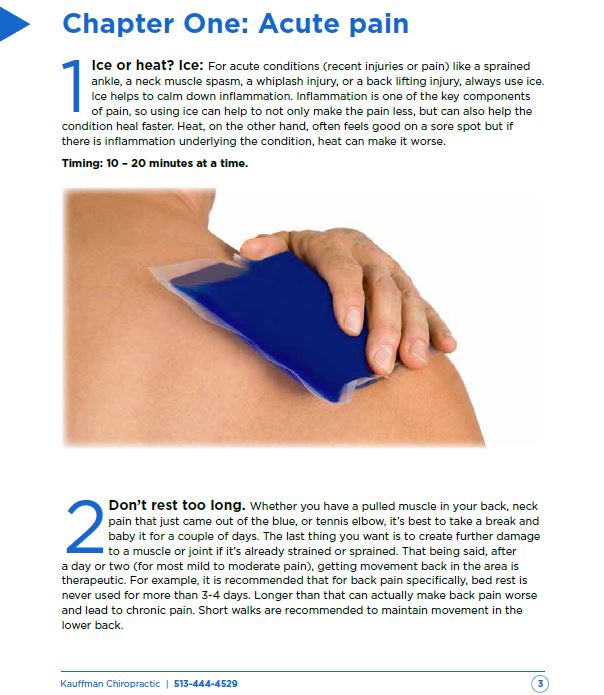 Chapter One: Acute pain

1 Ice or heat? Ice: For acute conditions (recent injuries or pain) like a sprained ankle, a neck muscle spasm, a whiplash injury, or a back lifting injury, always use ice. Ice helps to calm down inflammation. Inflammation is one of the key components of pain, so using ice can help to not only make the pain less, but can also help the condition heal faster. Heat, on the other hand, often feels good on a sore spot but if there is inflammation underlying the condition, heat can make it worse.

Timing: 10 – 20 minutes at a time.

2 Don't rest too long. Whether you have a pulled muscle in your back, neck pain that just came out of the blue, or tennis elbow, it's best to take a break and baby it for a couple of days. The last thing you want is to create further damage to a muscle or joint if it's already strained or sprained. That being said, after a day or two (for most mild to moderate pain), getting movement back in the area is therapeutic. For example, it is recommended that for back pain specifically, bed rest is never used for more than 3-4 days. Longer than that can actually make back pain worse and lead to chronic pain. Short walks are recommended to maintain movement in the lower back.

Kauffman Chiropractic | 513-444-4529

3